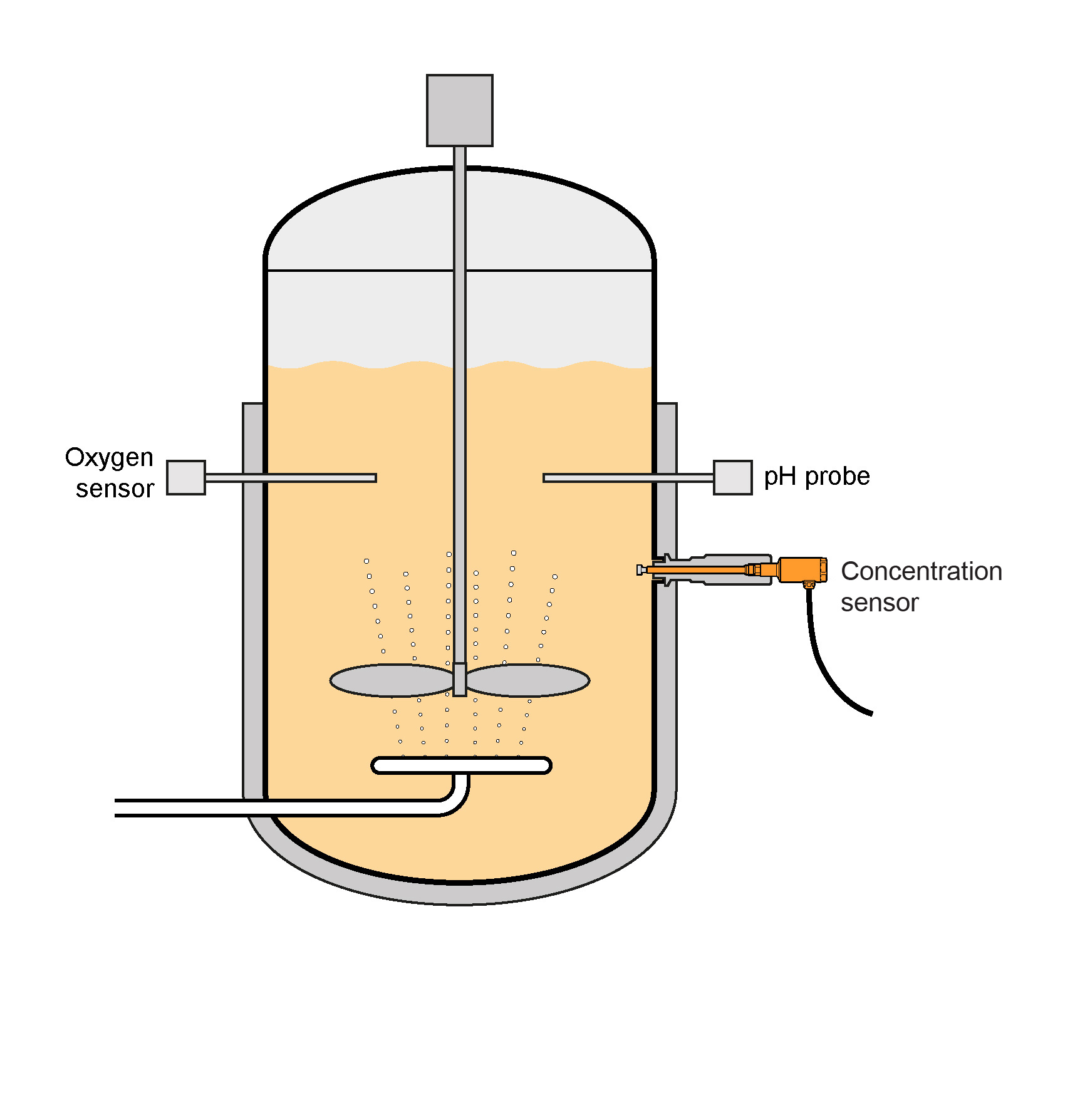 Oxygen sensor

pH probe

Concentration sensor